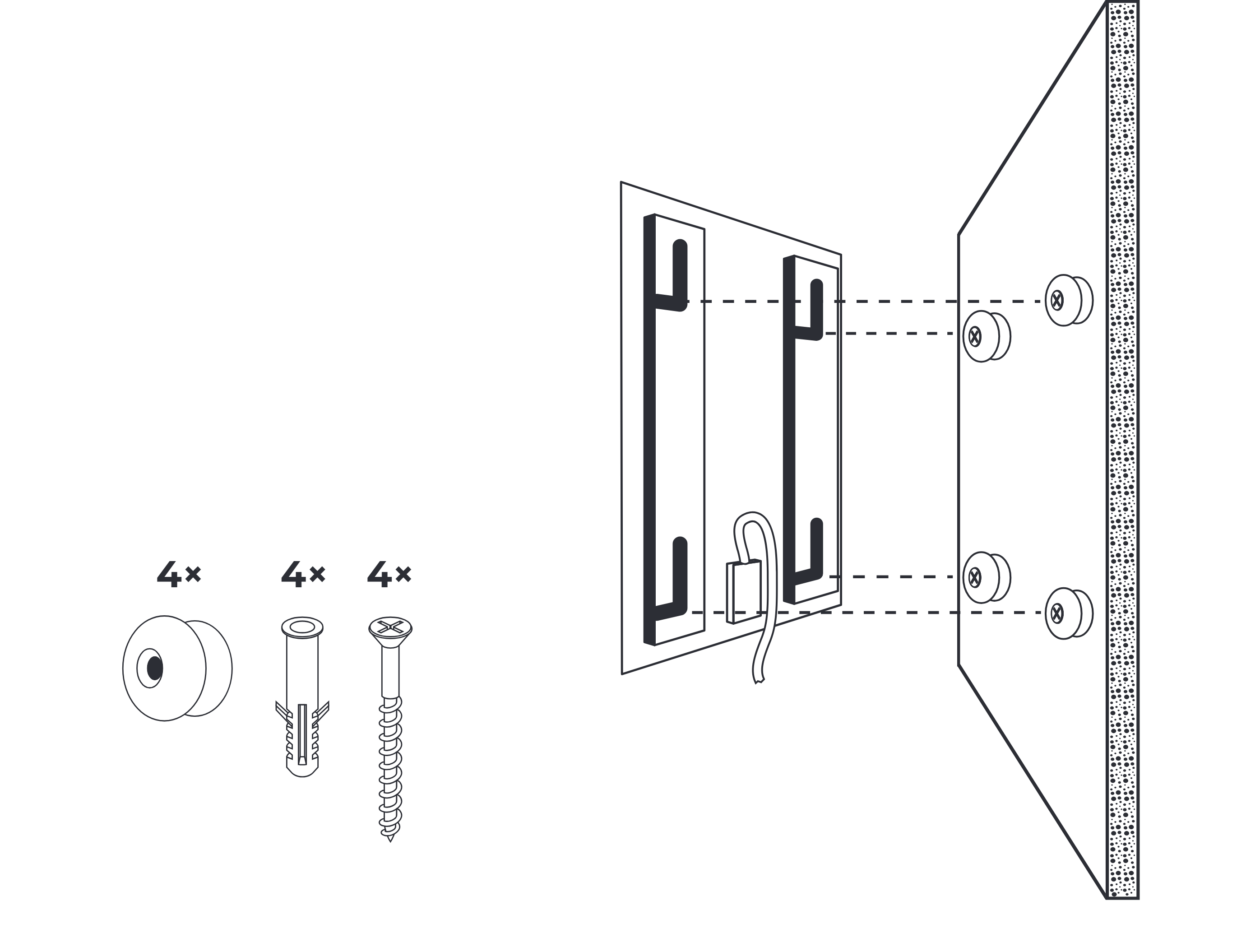 4×
4×
4×